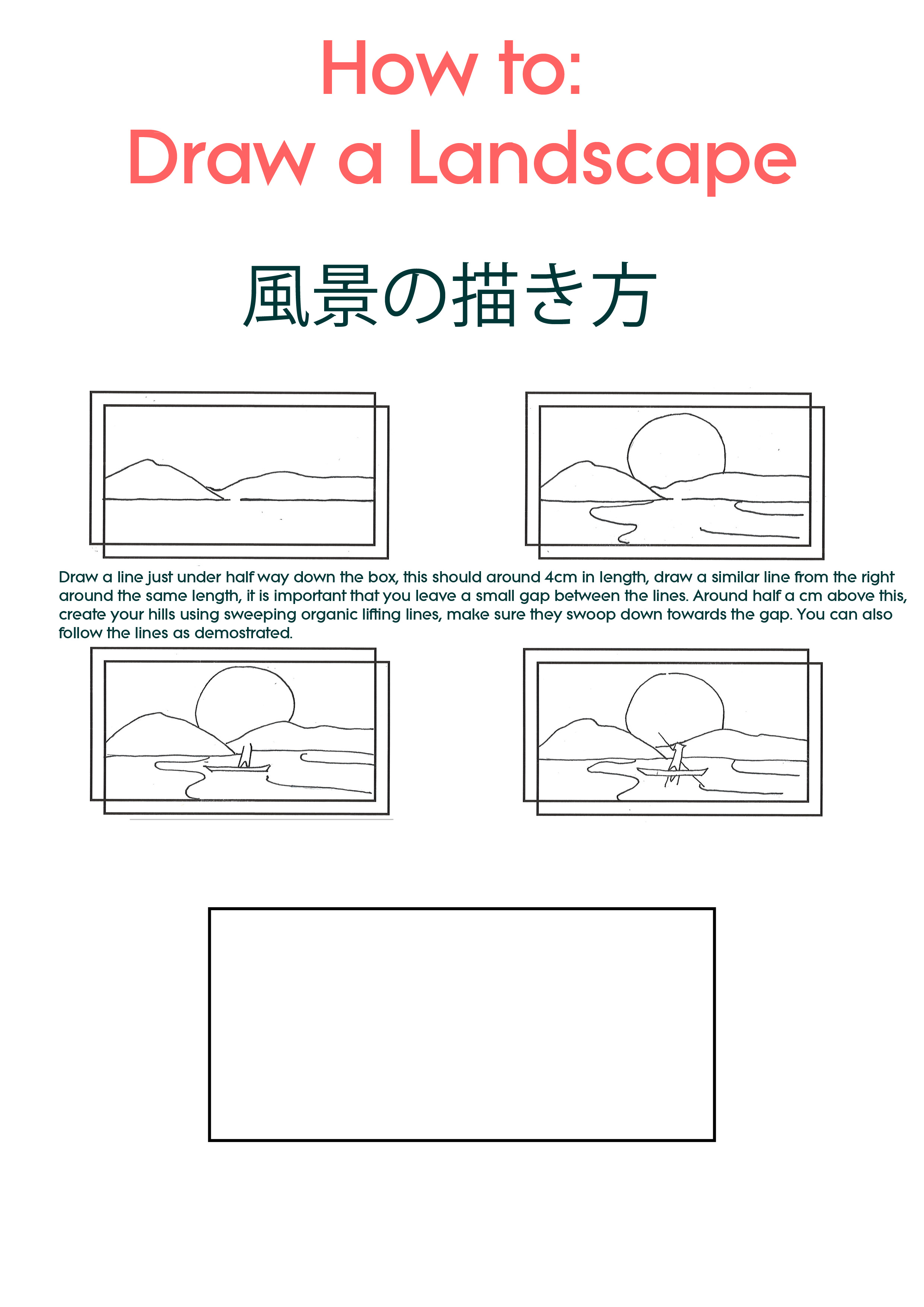 How to:
Draw a Landscape

風景の描き方

Draw a line just under half way down the box, this should around 4cm in length, draw a similar line from the right around the same length, it is important that you leave a small gap between the lines. Around half a cm above this, create your hills using sweeping organic lifting lines, make sure they swoop down towards the gap. You can also follow the lines as demostrated.